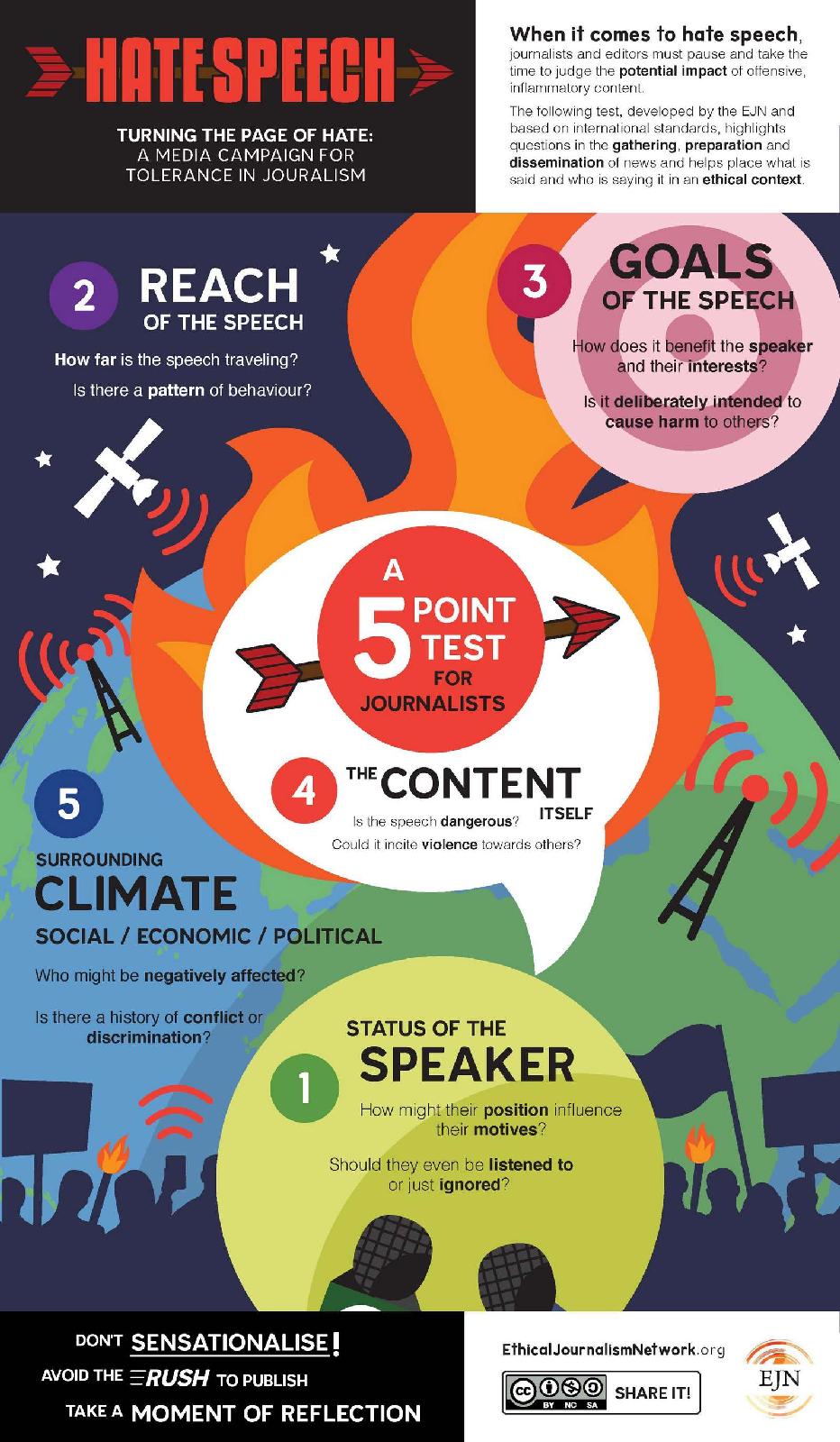 HATE SPEECH

TURNING THE PAGE OF HATE: A MEDIA CAMPAIGN FOR TOLERANCE IN JOURALISM

When it comes to hate speech, journalists and editors must pause and take the time to judge the potential impact of offensive, inflammatory content.

The following test, developed by the EJN and based on international standards, highlights questions in the gathering, preparation and dissemination of news and helps place what is said and who is saying it in an ethical context.

2 REACH OF THE SPEECH

How far is the speech traveling?

Is there a pattern of behaviour?

3 GOALS OF THE SPEECH

How does it benefit the speaker and their interests?

Is it deliberately intended to cause harm to others?

A 5 POINT TEST FOR JOURNALISTS

4 THE CONTENT ITSELF

Is the speech dangerous?

Could it incite violence towards others?

5 SURROUNDING CLIMATE SOCIAL / ECONOMIC / POLITICAL

Who might be negatively affected?

Is there a history of conflict or discrimination?

1 STATUS OF THE SPEAKER

How might their position influence their motives?

Should they even be listened to or just ignored?

DON'T SENSATIONALISE!

AVOID THE RUSH TO PUBLISH

TAKE A MOMENT OF REFLECTION

EthicalJournalismNetwork.org

BY NC SA SHARE IT!

EJN